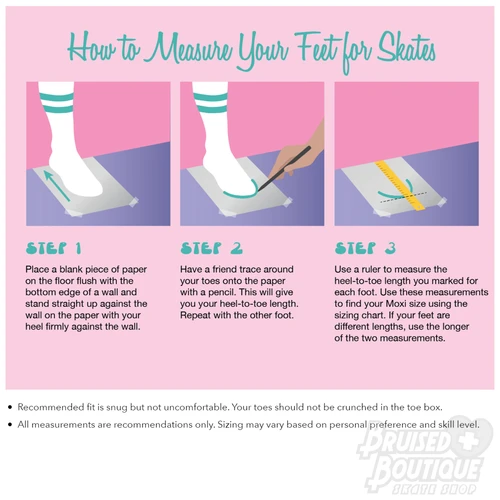 How to Measure Your Feet for Skates

STEP 1

Place a blank piece of paper on the floor flush with the bottom edge of a wall and stand straight up against the wall on the paper with your heel firmly against the wall.

STEP 2

Have a friend trace around your toes onto the paper with a pencil. This will give you your heel-to-toe length. Repeat with the other foot.

STEP 3

Use a ruler to measure the heel-to-toe length you marked for each foot. Use these measurements to find your Moxi size using the sizing chart. If your feet are different lengths, use the longer of the two measurements.

• Recommended fit is snug but not uncomfortable. Your toes should not be crunched in the toe box.
• All measurements are recommendations only. Sizing may vary based on personal preference and skill level.

BRUISED BOUTIQUE SKATE SHOP